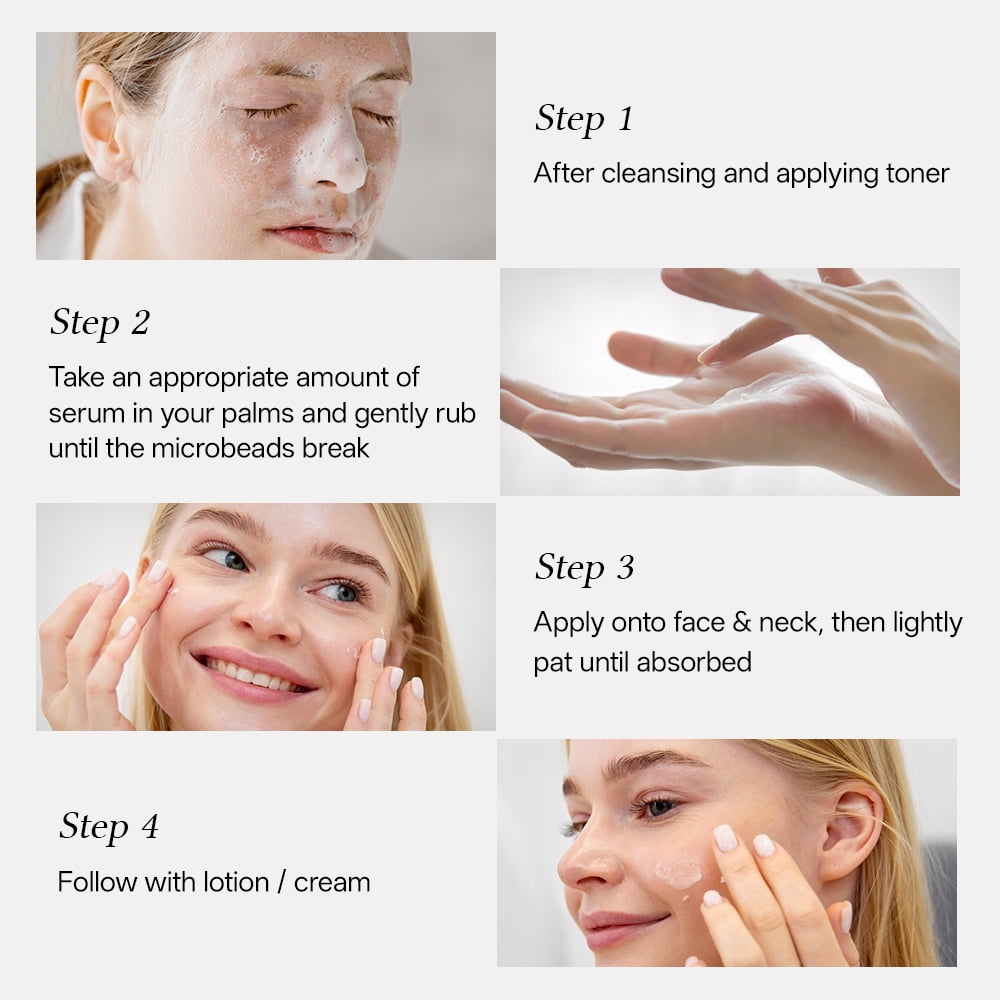 Step 1
After cleansing and applying toner

Step 2
Take an appropriate amount of serum in your palms and gently rub until the microbeads break

Step 3
Apply onto face & neck, then lightly pat until absorbed

Step 4
Follow with lotion / cream